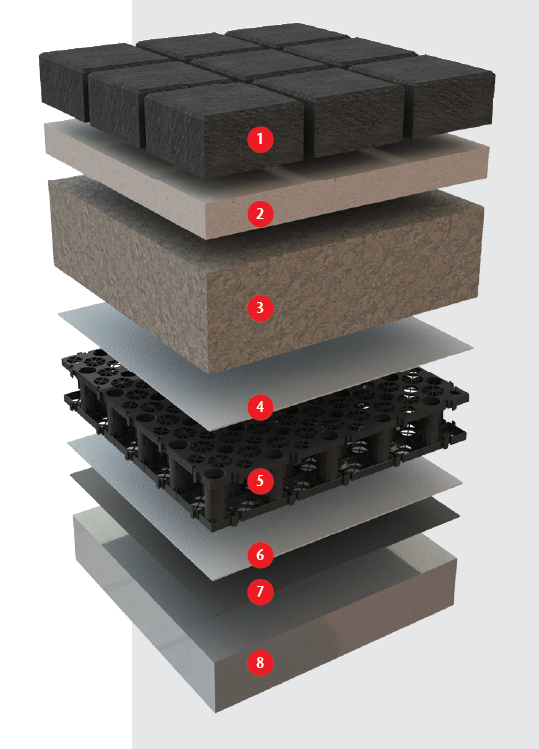 1
2
3
4
5
6
7
8